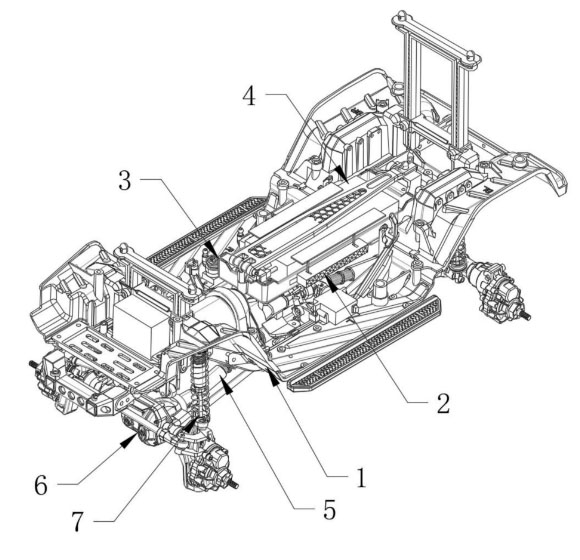 4
3
2
1
5
6
7